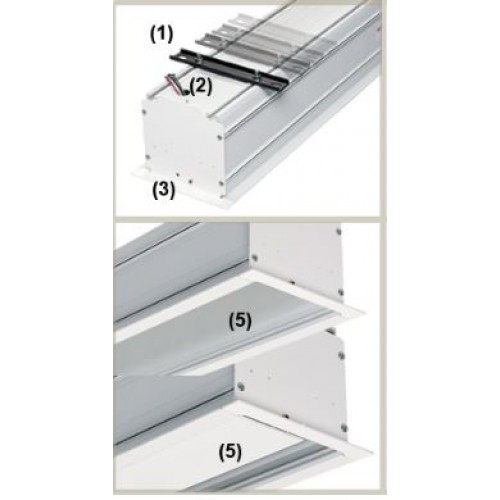 (1)
(2)
(3)

(5)
(5)